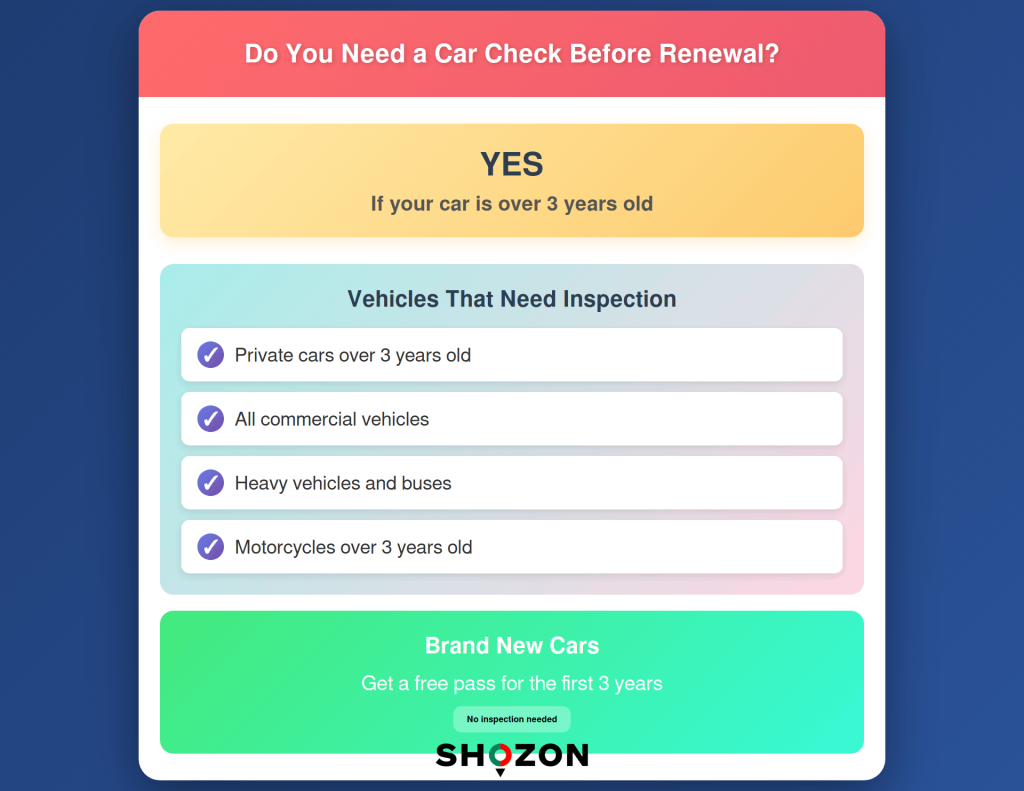 Do You Need a Car Check Before Renewal?

YES
If your car is over 3 years old

Vehicles That Need Inspection

✓ Private cars over 3 years old

✓ All commercial vehicles

✓ Heavy vehicles and buses

✓ Motorcycles over 3 years old

Brand New Cars
Get a free pass for the first 3 years
No inspection needed

SHOZON