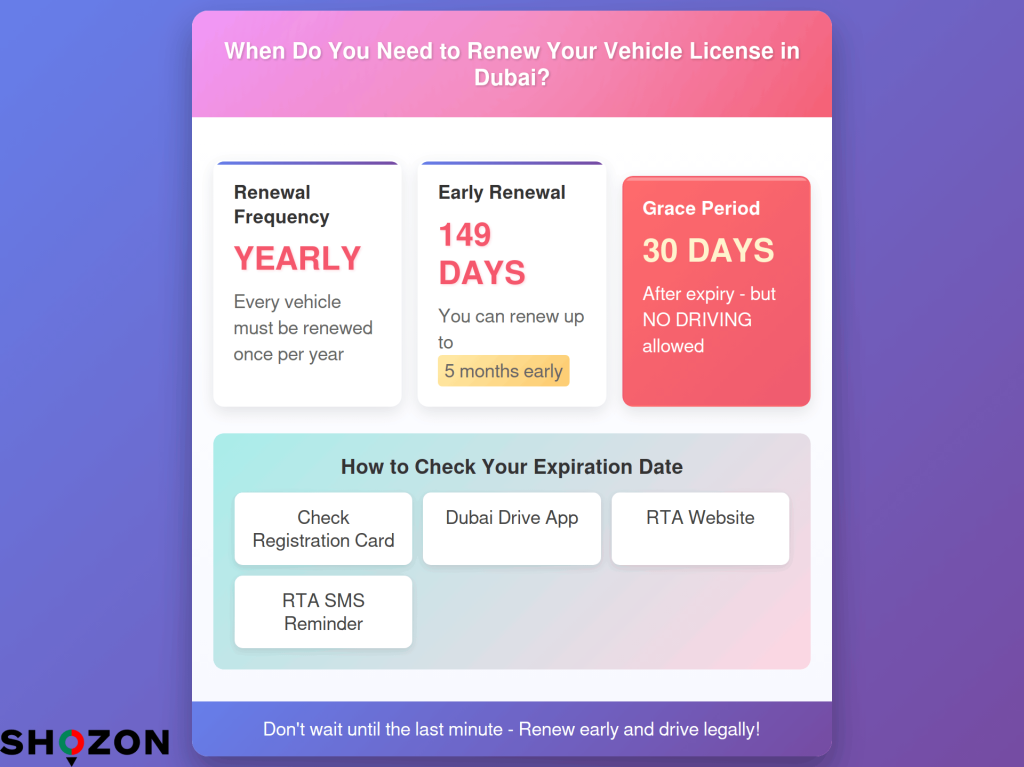 When Do You Need to Renew Your Vehicle License in Dubai?

Renewal Frequency

YEARLY

Every vehicle must be renewed once per year

Early Renewal

149 DAYS

You can renew up to 5 months early

Grace Period

30 DAYS

After expiry - but NO DRIVING allowed

How to Check Your Expiration Date

Check Registration Card

Dubai Drive App

RTA Website

RTA SMS Reminder

Don't wait until the last minute - Renew early and drive legally!

SHOZON